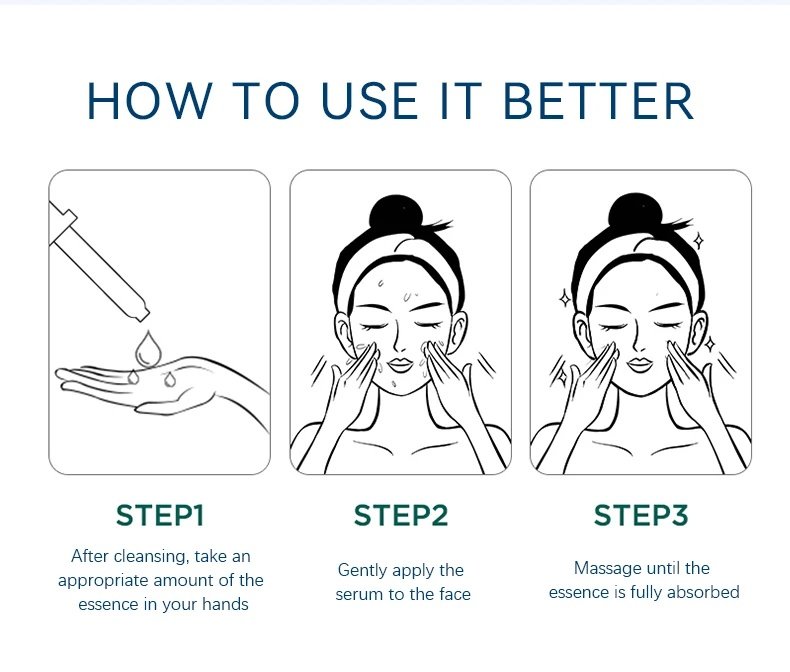 HOW TO USE IT BETTER

STEP1

After cleansing, take an appropriate amount of the essence in your hands

STEP2

Gently apply the serum to the face

STEP3

Massage until the essence is fully absorbed